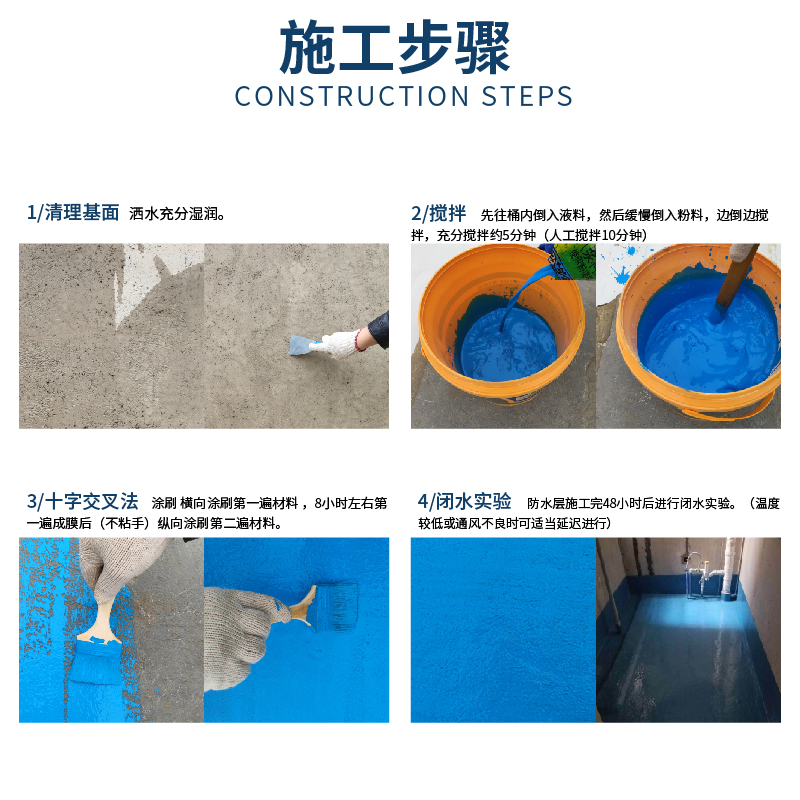 施工步骤
CONSTRUCTION STEPS

1/清理基面 洒水充分湿润。

2/搅拌 先往桶内倒入液料，然后缓慢倒入粉料，边倒边搅拌，充分搅拌约5分钟（人工搅拌10分钟）

3/十字交叉法 涂刷 横向涂刷第一遍材料，8小时左右第一遍成膜后（不粘手）纵向涂刷第二遍材料。

4/闭水实验 防水层施工完48小时后进行闭水实验。（温度较低或通风不良时可适当延迟进行）